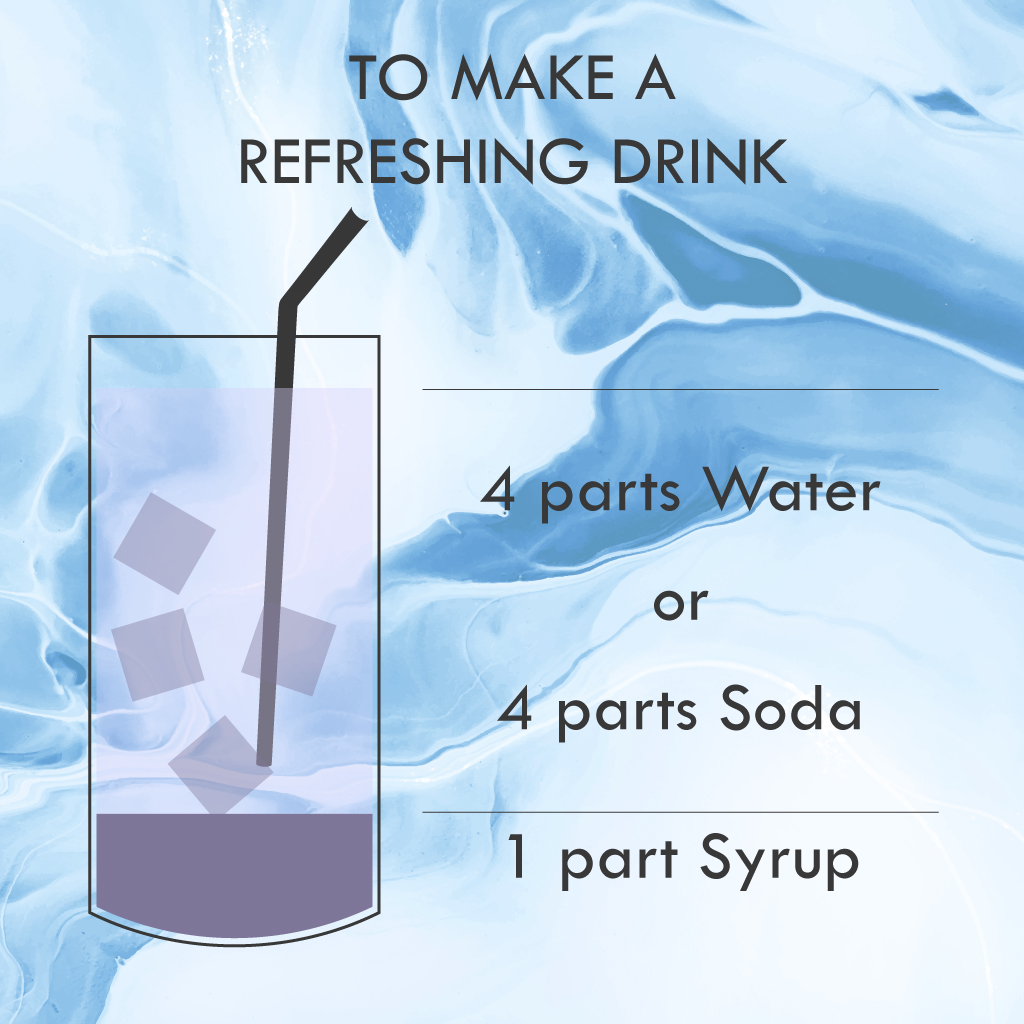 TO MAKE A REFRESHING DRINK

4 parts Water

or

4 parts Soda

1 part Syrup