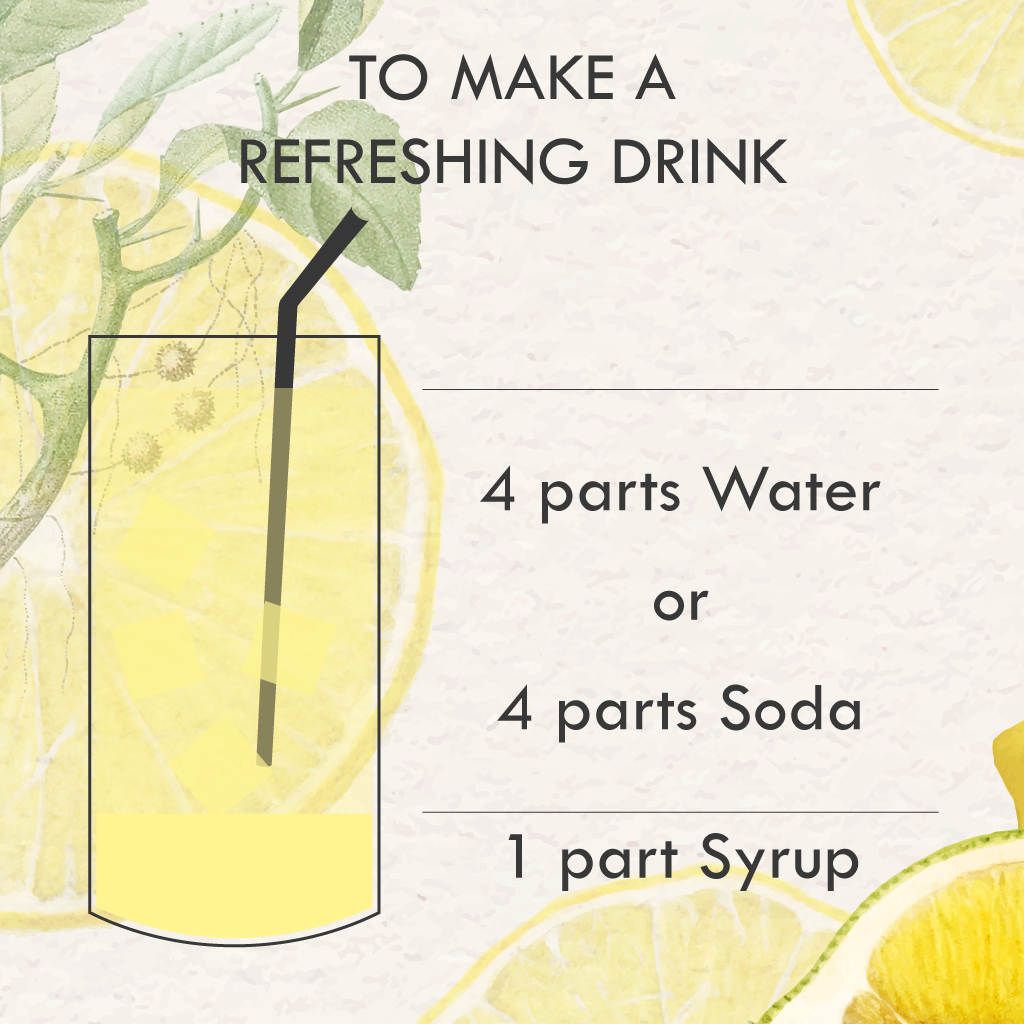 TO MAKE A REFRESHING DRINK

4 parts Water

or

4 parts Soda

1 part Syrup